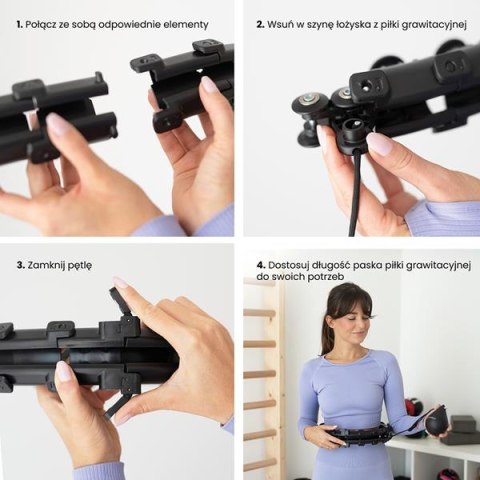 1. Połącz ze sobą odpowiednie elementy

2. Wsuń w szynę łożyska z piłki grawitacyjnej

3. Zamknij pętlę

4. Dostosuj długość paska piłki grawitacyjnej do swoich potrzeb